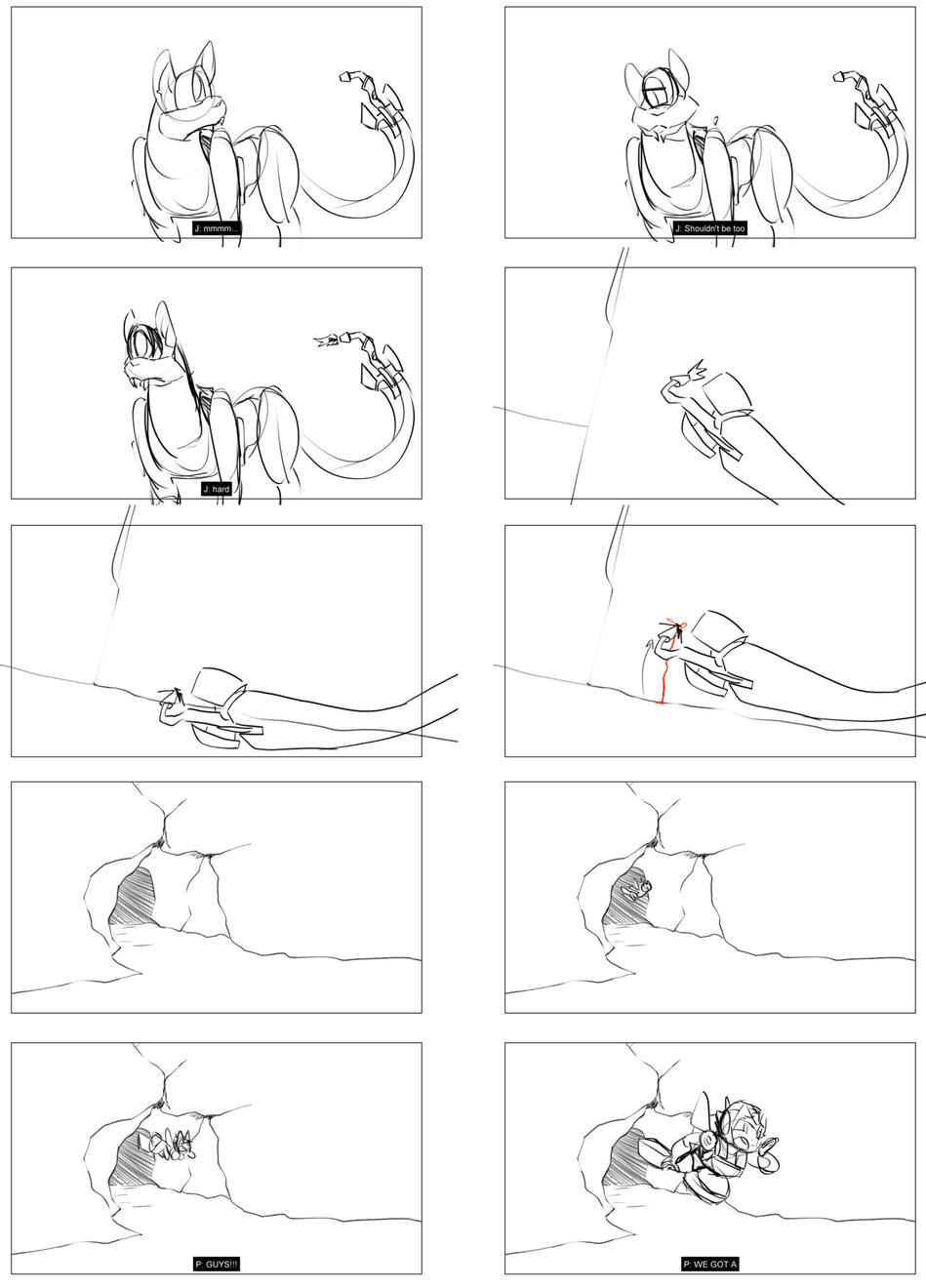 J: mmmm...

J: Shouldn't be too

J: hard

P: GUYS!!!

P: WE GOT A