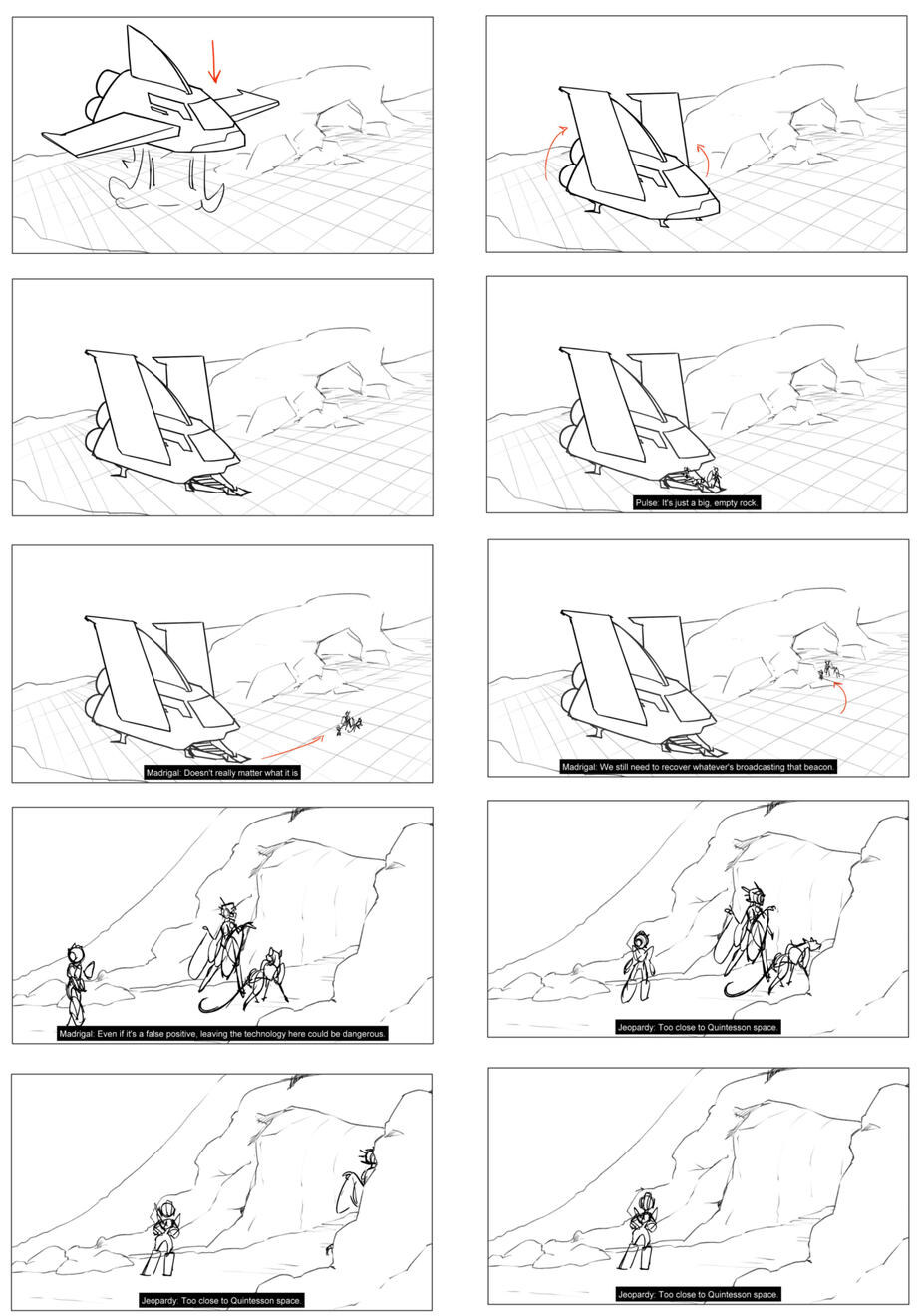 Pulse: It's just a big, empty rock.

Madrigal: Doesn't really matter what it is

Madrigal: We still need to recover whatever's broadcasting that beacon.

Madrigal: Even if it's a false positive, leaving the technology here could be dangerous.

Jeopardy: Too close to Quintesson space.

Jeopardy: Too close to Quintesson space.

Jeopardy: Too close to Quintesson space.